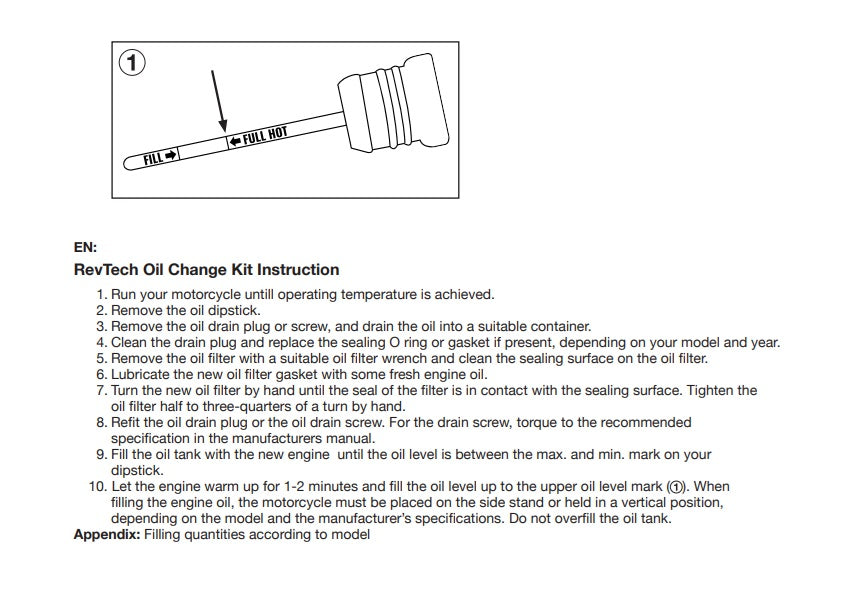 1

FILL

FULL HOT

EN:

RevTech Oil Change Kit Instruction

1. Run your motorcycle untill operating temperature is achieved.
2. Remove the oil dipstick.
3. Remove the oil drain plug or screw, and drain the oil into a suitable container.
4. Clean the drain plug and replace the sealing O ring or gasket if present, depending on your model and year.
5. Remove the oil filter with a suitable oil filter wrench and clean the sealing surface on the oil filter.
6. Lubricate the new oil filter gasket with some fresh engine oil.
7. Turn the new oil filter by hand until the seal of the filter is in contact with the sealing surface. Tighten the oil filter half to three-quarters of a turn by hand.
8. Refit the oil drain plug or the oil drain screw. For the drain screw, torque to the recommended specification in the manufacturers manual.
9. Fill the oil tank with the new engine until the oil level is between the max. and min. mark on your dipstick.
10. Let the engine warm up for 1-2 minutes and fill the oil level up to the upper oil level mark (1). When filling the engine oil, the motorcycle must be placed on the side stand or held in a vertical position, depending on the model and the manufacturer's specifications. Do not overfill the oil tank.

Appendix: Filling quantities according to model